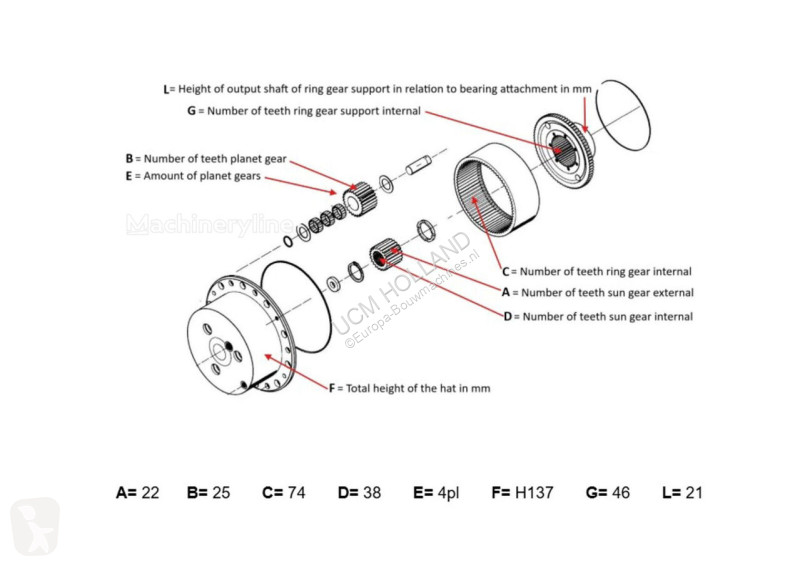 L= Height of output shaft of ring gear support in relation to bearing attachment in mm
G = Number of teeth ring gear support internal
B = Number of teeth planet gear
E = Amount of planet gears
Machineryline
UCM HOLLAND
©Europa-Bouwmachines.nl
C = Number of teeth ring gear internal
A = Number of teeth sun gear external
D = Number of teeth sun gear internal
F = Total height of the hat in mm

A= 22 B= 25 C= 74 D= 38 E= 4pl F= H137 G= 46 L= 21