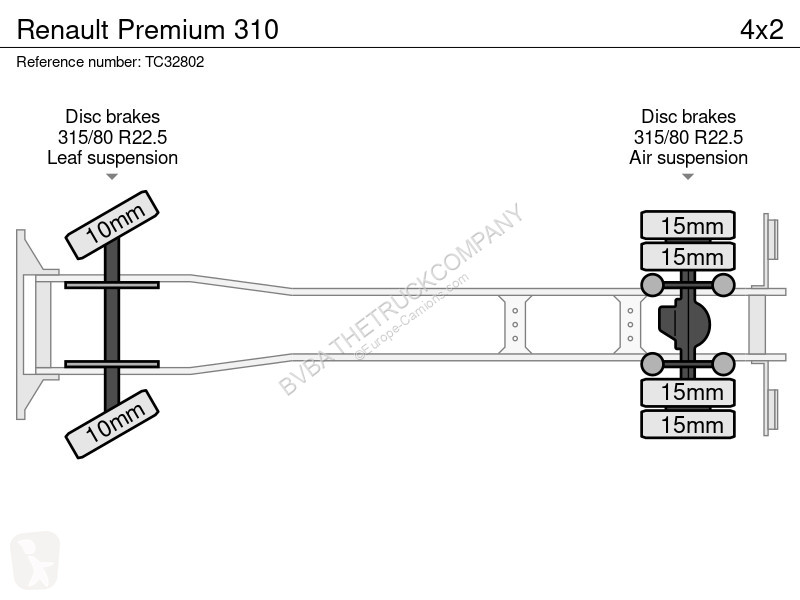 Renault Premium 310

4x2

Reference number: TC32802

Disc brakes
315/80 R22.5
Leaf suspension

Disc brakes
315/80 R22.5
Air suspension

10mm

10mm

15mm

15mm

15mm

15mm

BVBA THETRUCKCOMPANY

©Europe-Camions.com