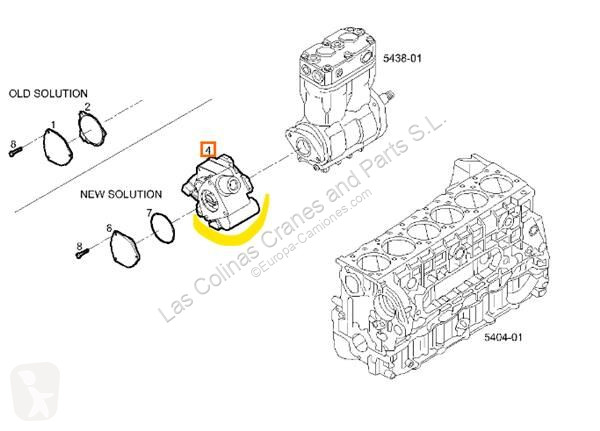 5438-01

OLD SOLUTION

2

1

8

4

NEW SOLUTION

7

6

8

Las Colinas Cranes and Parts S.L.
©Europa-Camiones.com

5404-01